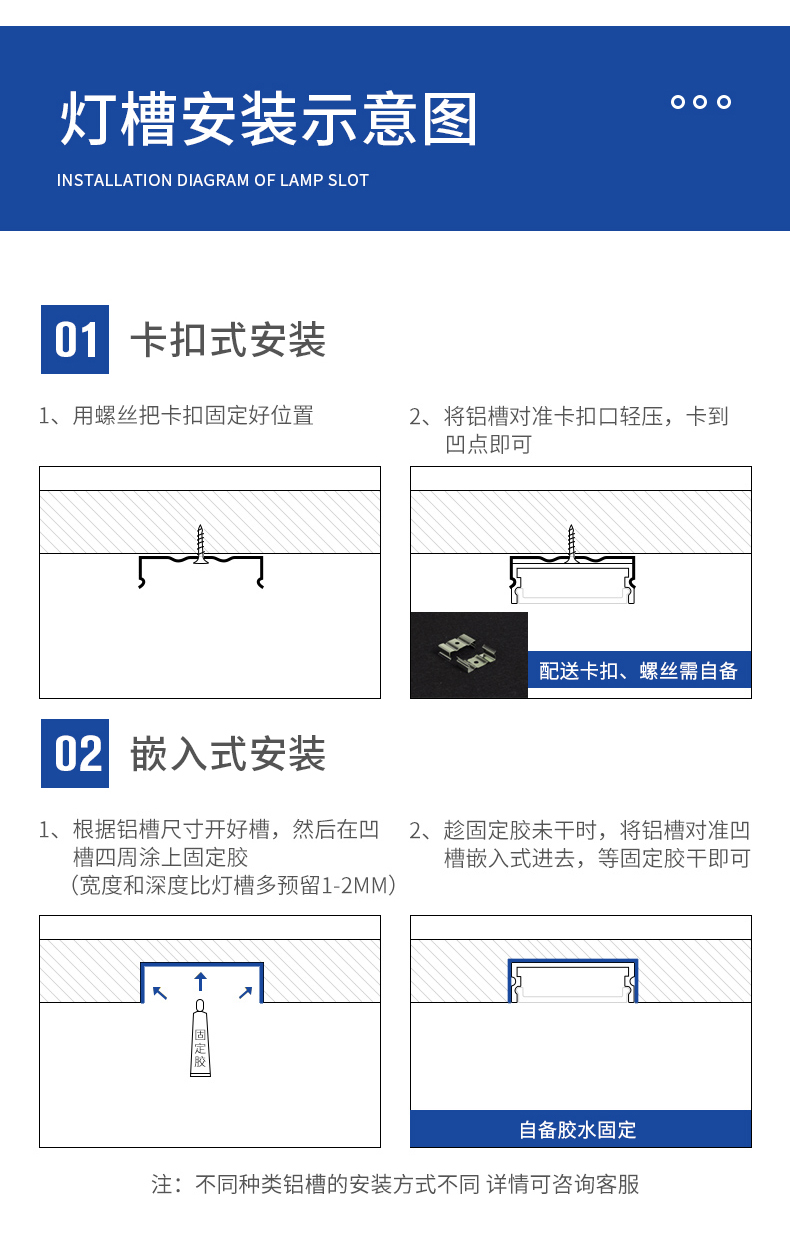 灯槽安装示意图

INSTALLATION DIAGRAM OF LAMP SLOT

01 卡扣式安装

1、用螺丝把卡扣固定好位置

2、将铝槽对准卡扣口轻压，卡到凹点即可

配送卡扣、螺丝需自备

02 嵌入式安装

1、根据铝槽尺寸开好槽，然后在凹槽四周涂上固定胶
（宽度和深度比灯槽多预留1-2MM）

2、趁固定胶未干时，将铝槽对准凹槽嵌入式进去，等固定胶干即可

固定胶

自备胶水固定

注：不同种类铝槽的安装方式不同 详情可咨询客服