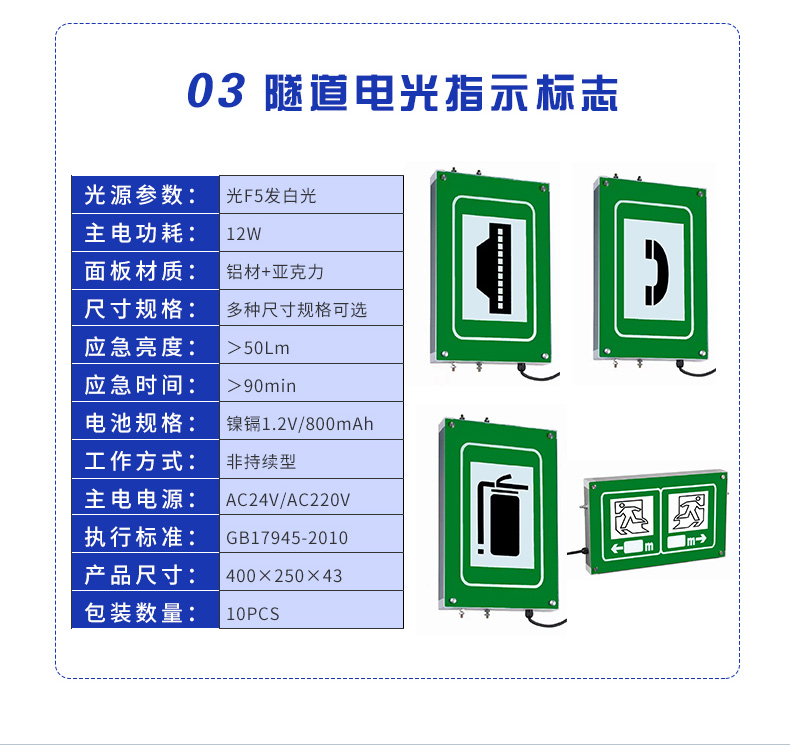 03 隧道电光指示标志

| 光源参数： | 光F5发白光 |
|---|---|
| 主电功耗： | 12W |
| 面板材质： | 铝材+亚克力 |
| 尺寸规格： | 多种尺寸规格可选 |
| 应急亮度： | ＞50Lm |
| 应急时间： | ＞90min |
| 电池规格： | 镍镉1.2V/800mAh |
| 工作方式： | 非持续型 |
| 主电电源： | AC24V/AC220V |
| 执行标准： | GB17945-2010 |
| 产品尺寸： | 400×250×43 |
| 包装数量： | 10PCS |

m
m