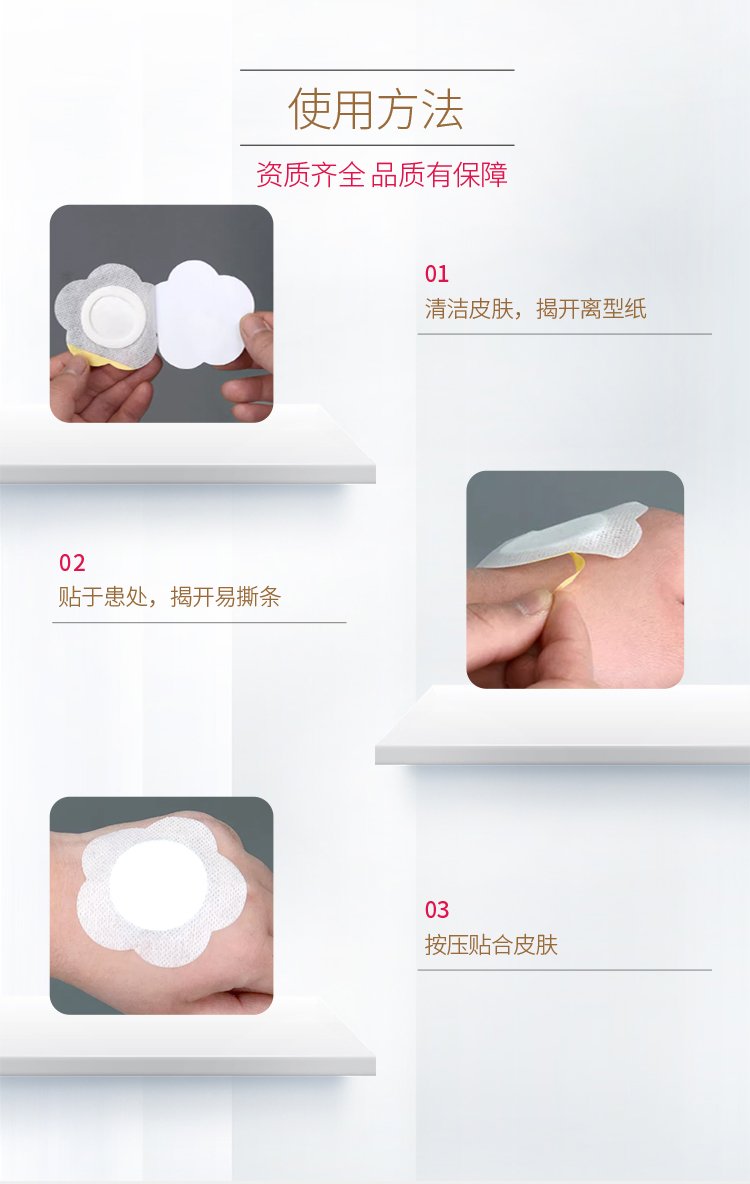 使用方法

资质齐全 品质有保障

01
清洁皮肤，揭开离型纸

02
贴于患处，揭开易撕条

03
按压贴合皮肤