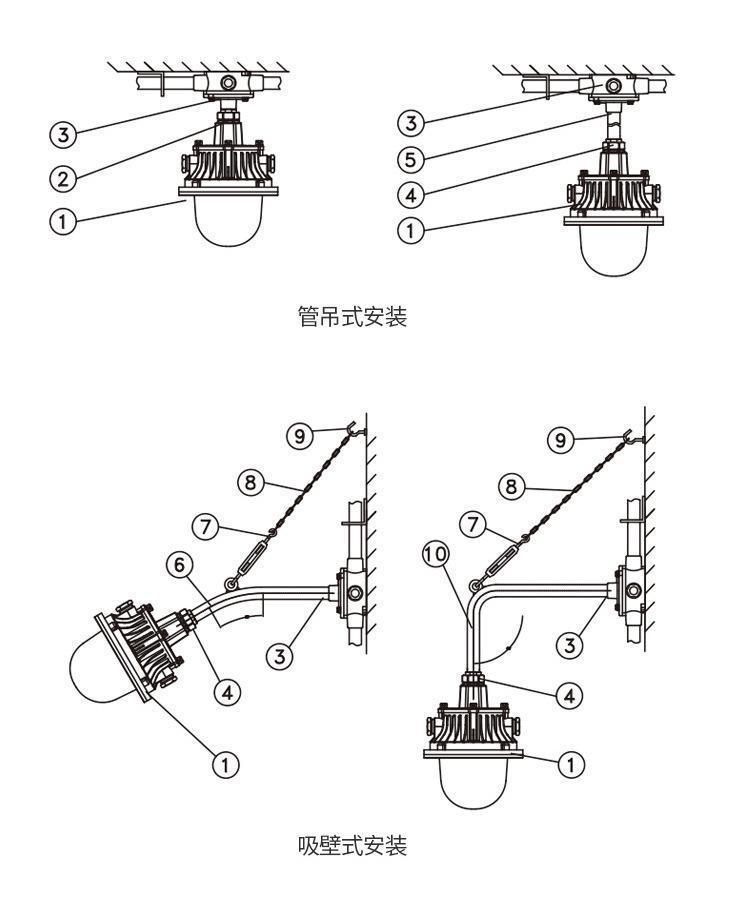 3
2
1
3
5
4
1
管吊式安装
9
8
7
6
3
4
1
9
8
7
10
3
4
1
吸壁式安装