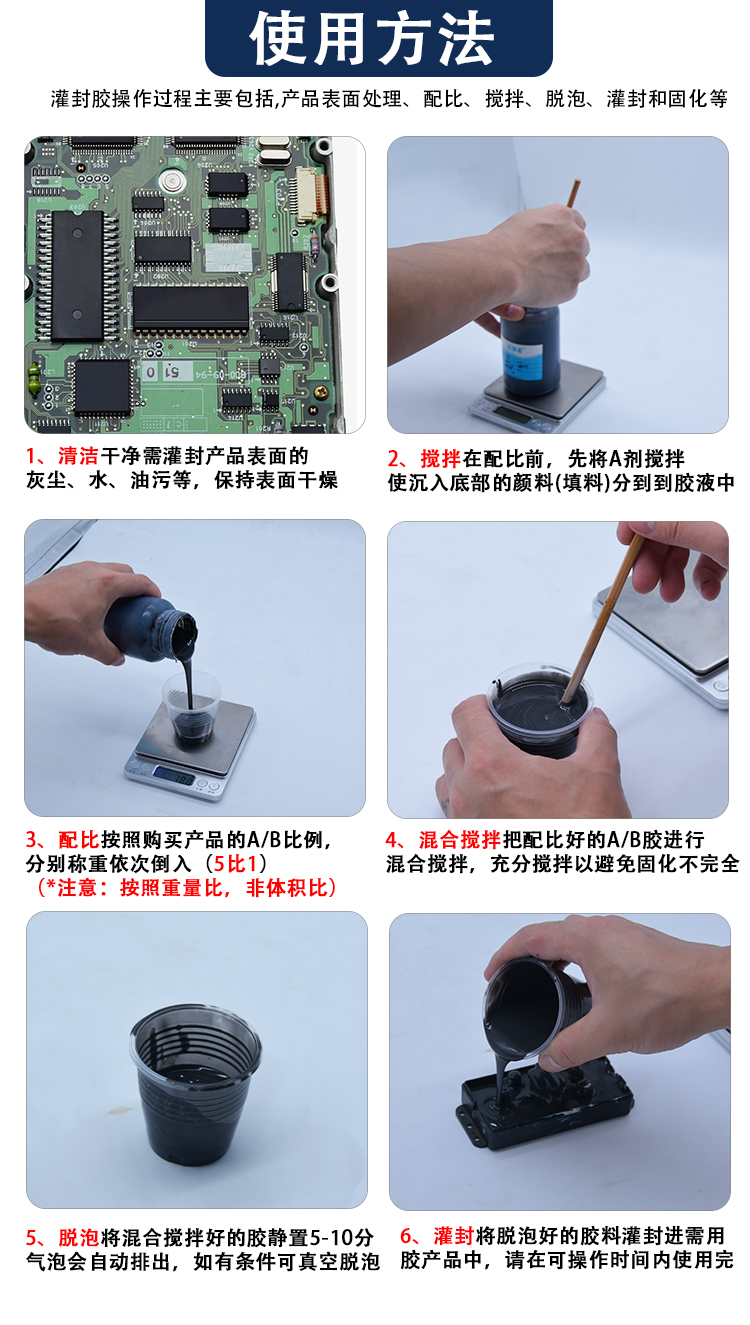 使用方法

灌封胶操作过程主要包括,产品表面处理、配比、搅拌、脱泡、灌封和固化等

1、清洁干净需灌封产品表面的灰尘、水、油污等，保持表面干燥

2、搅拌在配比前，先将A剂搅拌使沉入底部的颜料(填料)分到到胶液中

3、配比按照购买产品的A/B比例，分别称重依次倒入（5比1）
（*注意：按照重量比，非体积比）

4、混合搅拌把配比好的A/B胶进行混合搅拌，充分搅拌以避免固化不完全

5、脱泡将混合搅拌好的胶静置5-10分气泡会自动排出，如有条件可真空脱泡

6、灌封将脱泡好的胶料灌封进需用胶产品中，请在可操作时间内使用完