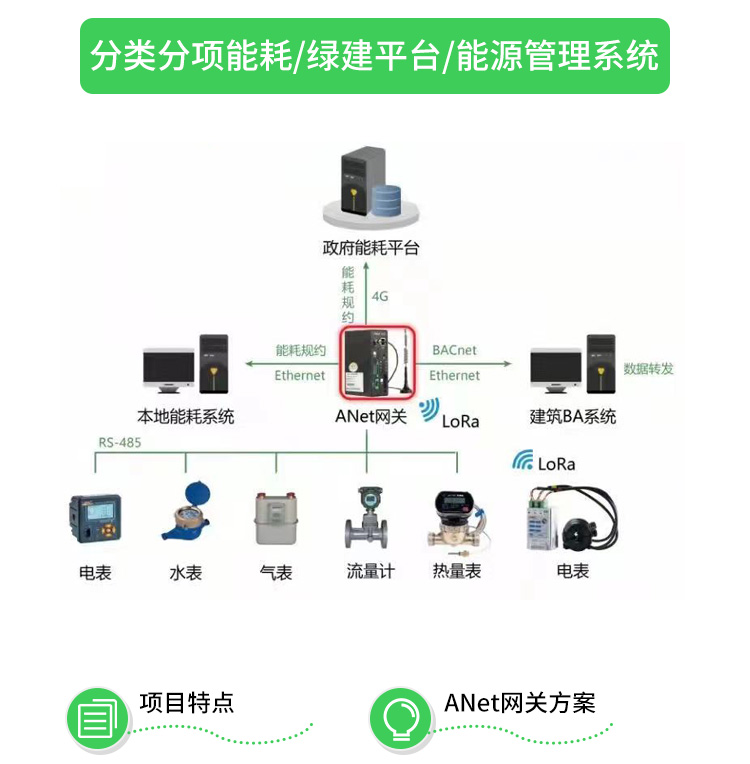 分类分项能耗/绿建平台/能源管理系统

政府能耗平台

能耗规约

4G

能耗规约

Ethernet

BACnet

Ethernet

数据转发

本地能耗系统

ANet网关

LoRa

建筑BA系统

RS-485

LoRa

电表

水表

气表

流量计

热量表

电表

项目特点

ANet网关方案