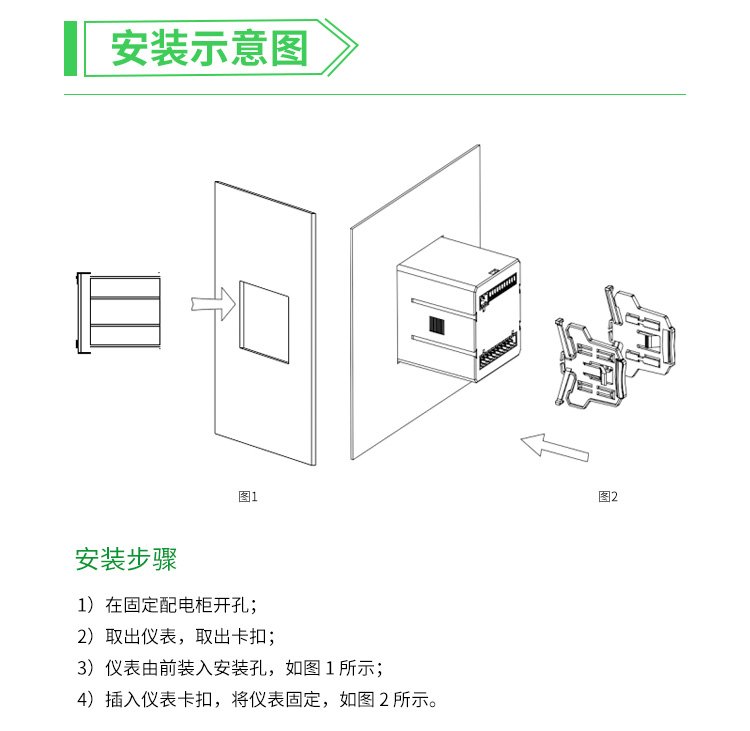 安装示意图

图1

图2

安装步骤

1）在固定配电柜开孔；

2）取出仪表，取出卡扣；

3）仪表由前装入安装孔，如图 1 所示；

4）插入仪表卡扣，将仪表固定，如图 2 所示。