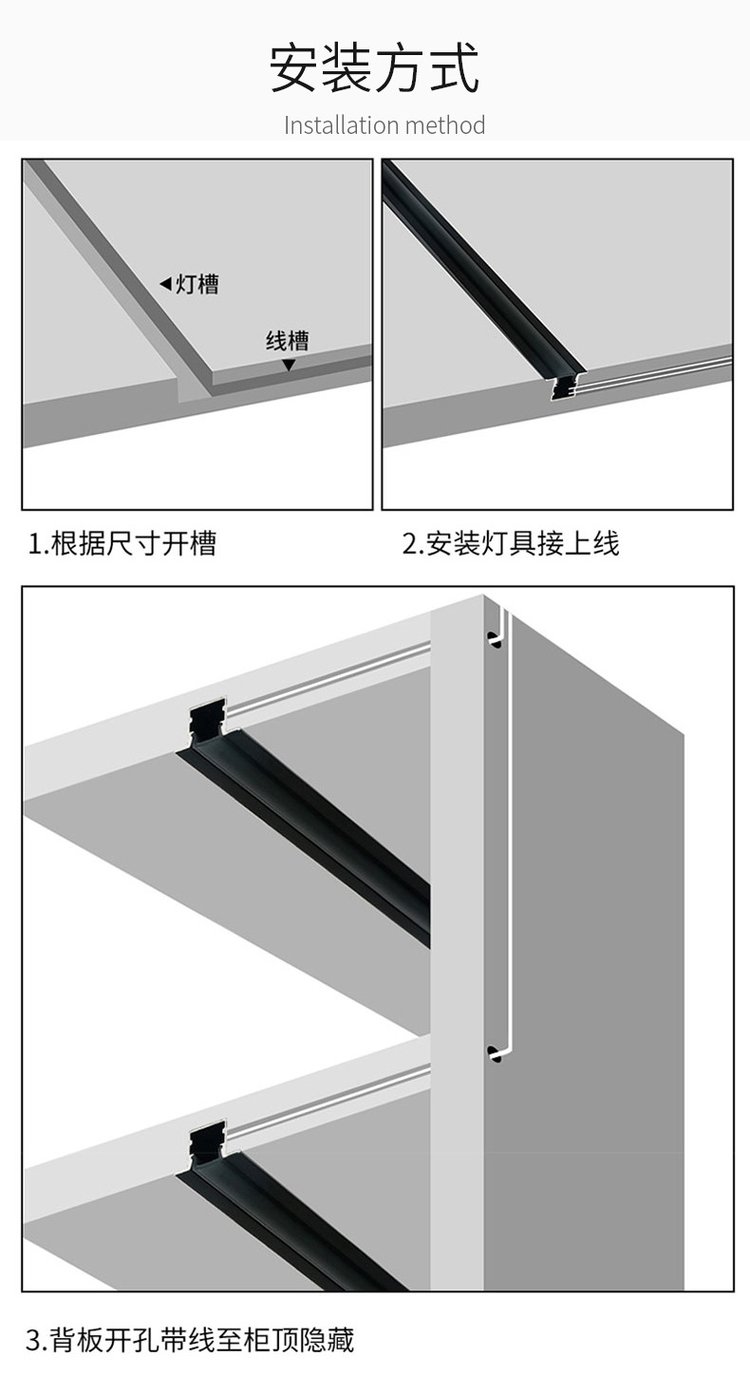 安装方式
Installation method

◀灯槽

线槽
▼

1.根据尺寸开槽

2.安装灯具接上线

3.背板开孔带线至柜顶隐藏