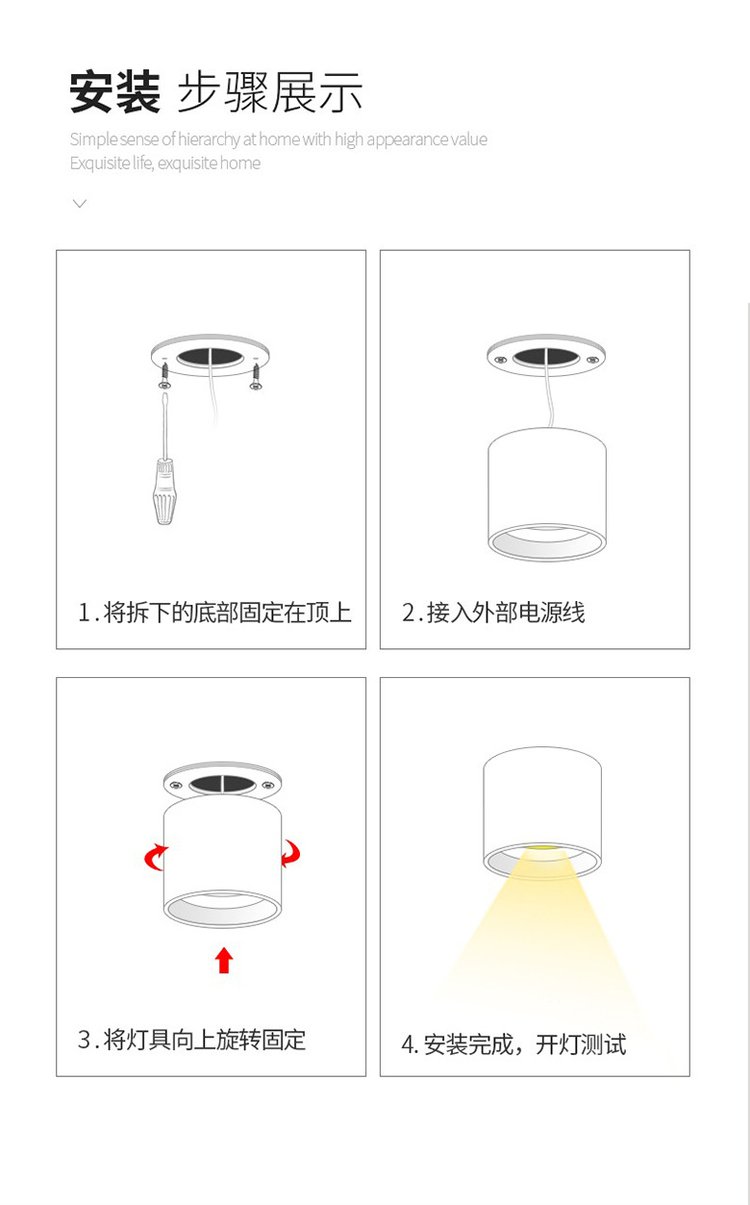 安装 步骤展示

Simple sense of hierarchy at home with high appearance value
Exquisite life, exquisite home

1.将拆下的底部固定在顶上

2.接入外部电源线

3.将灯具向上旋转固定

4.安装完成，开灯测试