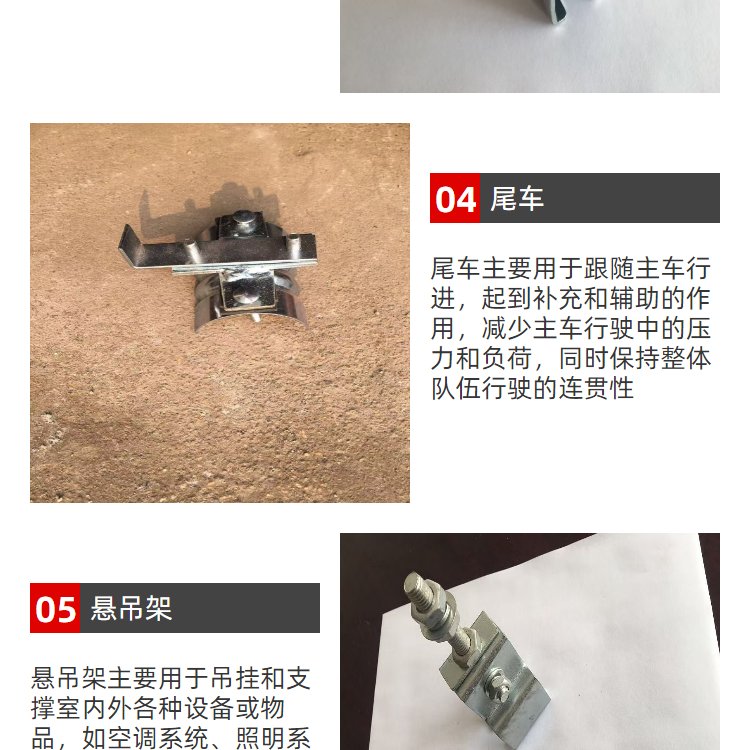 04 尾车

尾车主要用于跟随主车行进，起到补充和辅助的作用，减少主车行驶中的压力和负荷，同时保持整体队伍行驶的连贯性

05 悬吊架

悬吊架主要用于吊挂和支撑室内外各种设备或物品，如空调系统、照明系