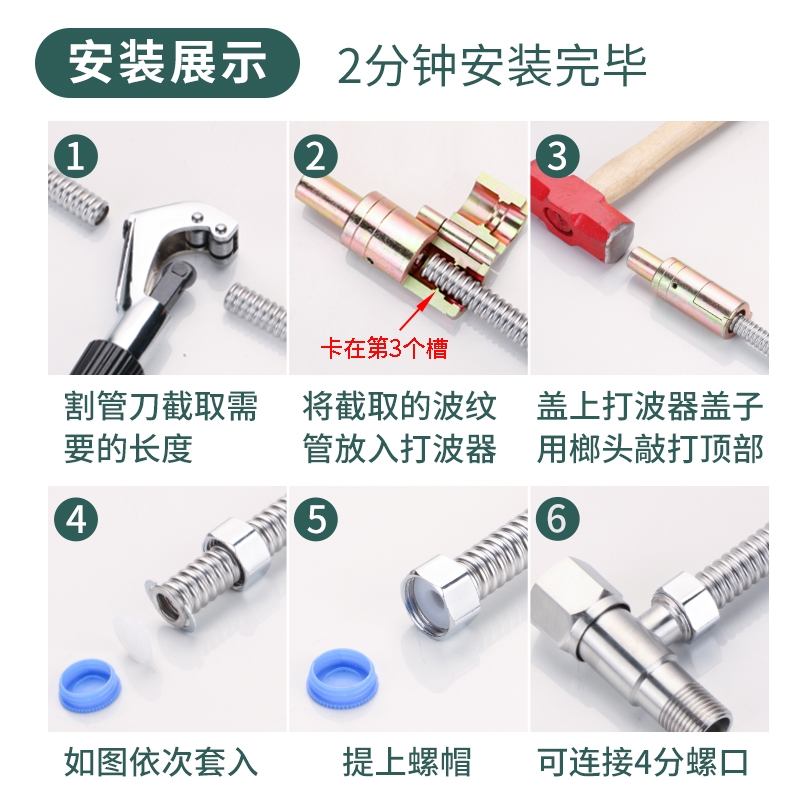 安装展示 2分钟安装完毕

1
割管刀截取需要的长度

2
卡在第3个槽
将截取的波纹管放入打波器

3
盖上打波器盖子用榔头敲打顶部

4
如图依次套入

5
提上螺帽

6
可连接4分螺口