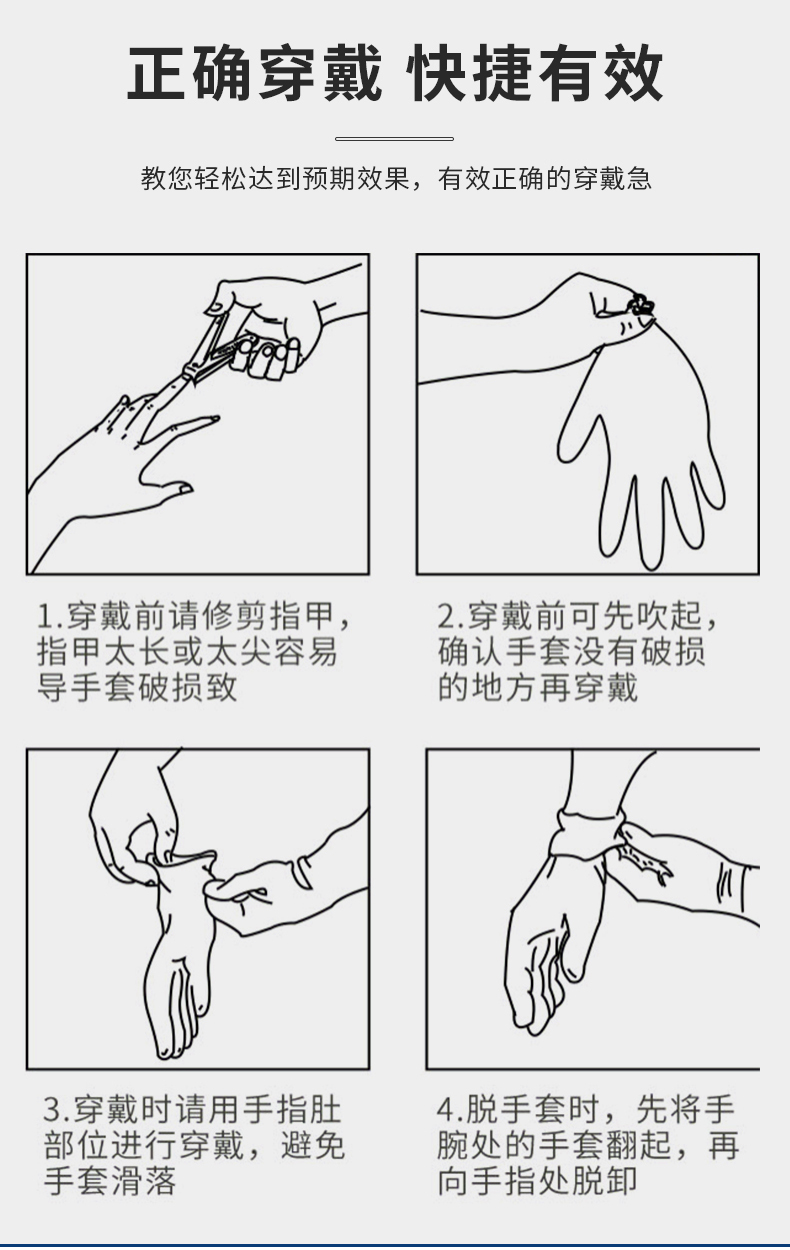 正确穿戴 快捷有效

教您轻松达到预期效果，有效正确的穿戴急

1.穿戴前请修剪指甲，指甲太长或太尖容易导手套破损致

2.穿戴前可先吹起，确认手套没有破损的地方再穿戴

3.穿戴时请用手指肚部位进行穿戴，避免手套滑落

4.脱手套时，先将手腕处的手套翻起，再向手指处脱卸