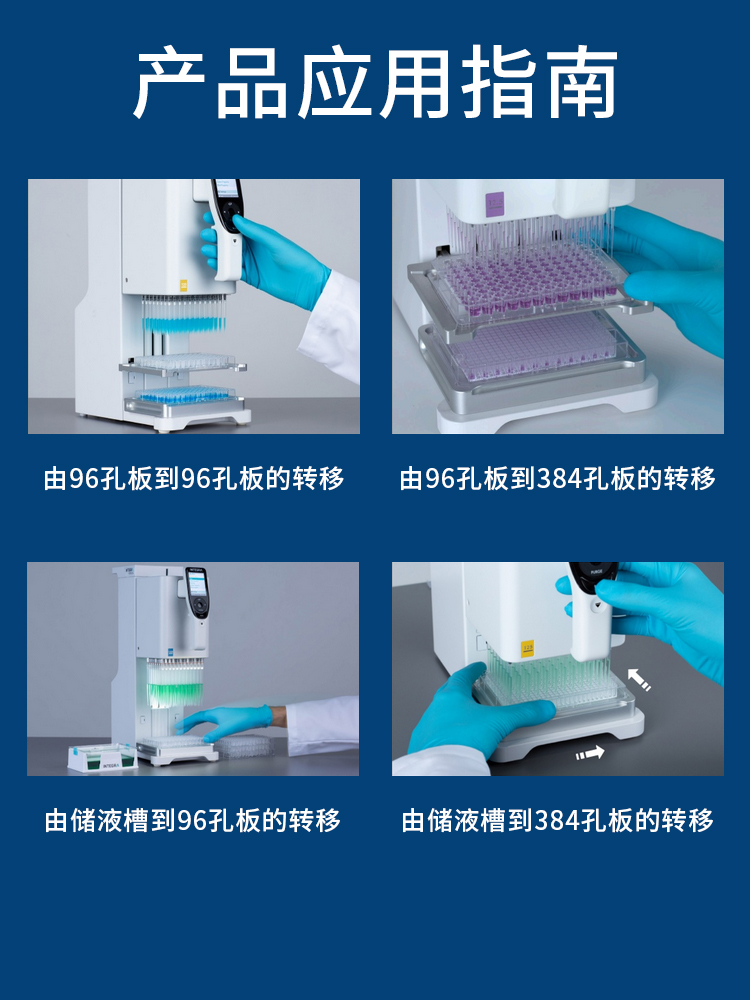 产品应用指南

由96孔板到96孔板的转移

由96孔板到384孔板的转移

由储液槽到96孔板的转移

由储液槽到384孔板的转移