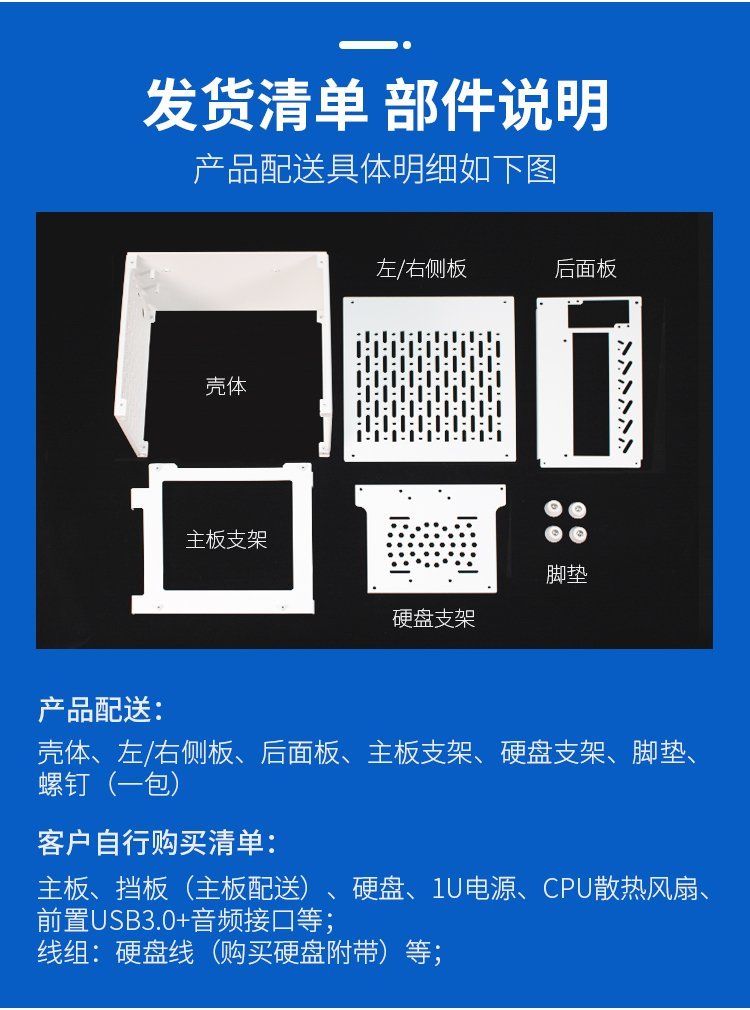 发货清单 部件说明

产品配送具体明细如下图

左/右侧板

后面板

壳体

主板支架

硬盘支架

脚垫

产品配送：

壳体、左/右侧板、后面板、主板支架、硬盘支架、脚垫、螺钉（一包）

客户自行购买清单：

主板、挡板（主板配送）、硬盘、1U电源、CPU散热风扇、前置USB3.0+音频接口等；
线组：硬盘线（购买硬盘附带）等；