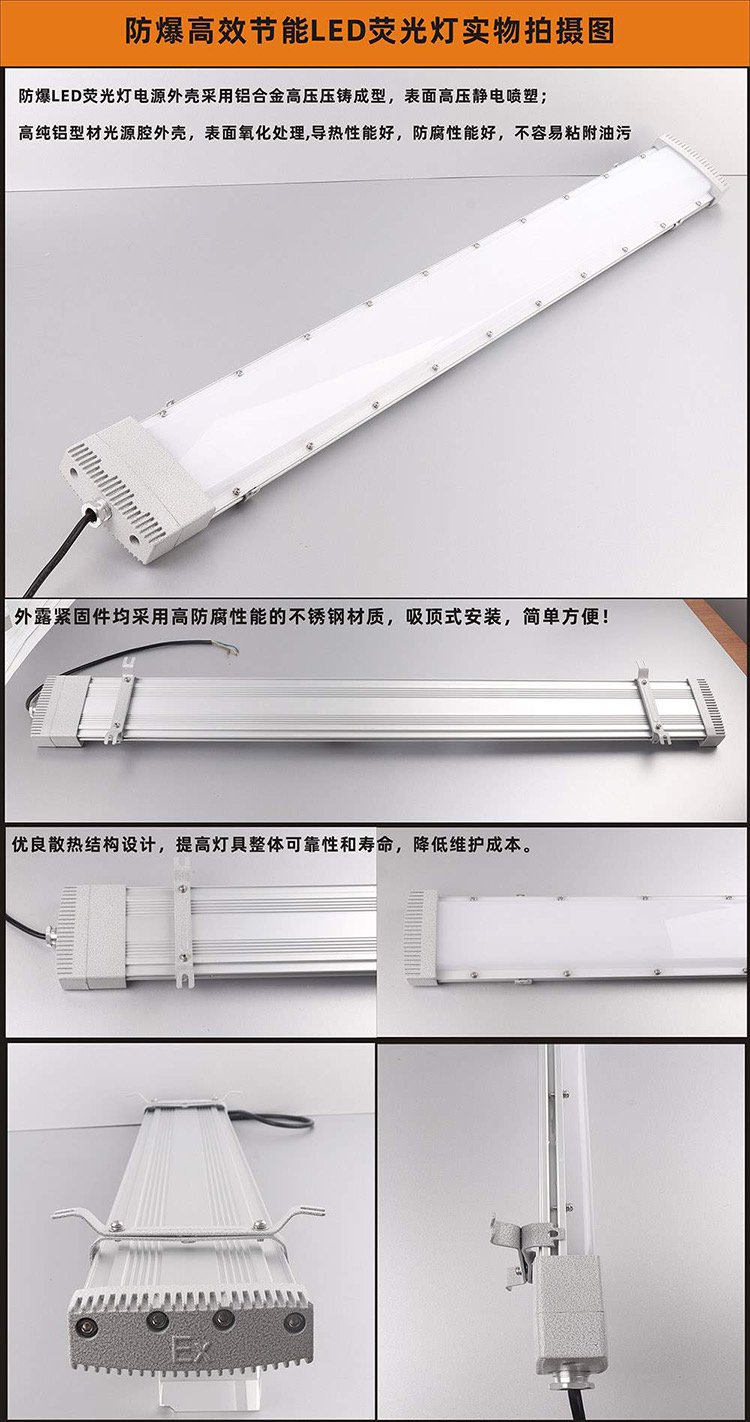 防爆高效节能LED荧光灯实物拍摄图

防爆LED荧光灯电源外壳采用铝合金高压压铸成型，表面高压静电喷塑；

高纯铝型材光源腔外壳，表面氧化处理,导热性能好，防腐性能好，不容易粘附油污

外露紧固件均采用高防腐性能的不锈钢材质，吸顶式安装，简单方便！

优良散热结构设计，提高灯具整体可靠性和寿命，降低维护成本。

Ex