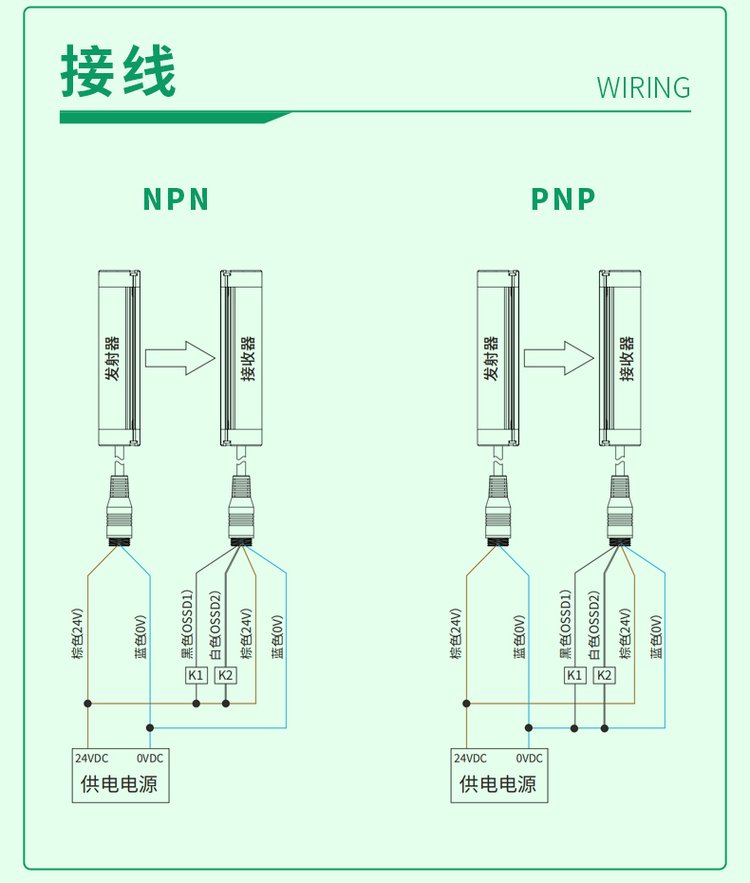 接线

WIRING

NPN

发射器

接收器

棕色(24V)

蓝色(0V)

黑色(OSSD1)

白色(OSSD2)

棕色(24V)

蓝色(0V)

K1

K2

24VDC

0VDC

供电电源

PNP

发射器

接收器

棕色(24V)

蓝色(0V)

黑色(OSSD1)

白色(OSSD2)

棕色(24V)

蓝色(0V)

K1

K2

24VDC

0VDC

供电电源