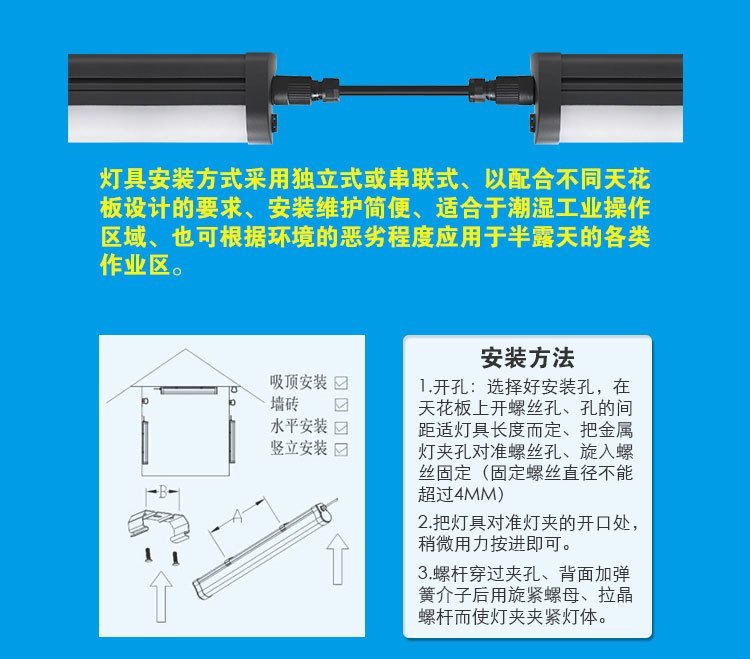 灯具安装方式采用独立式或串联式、以配合不同天花板设计的要求、安装维护简便、适合于潮湿工业操作区域、也可根据环境的恶劣程度应用于半露天的各类作业区。

吸顶安装
墙砖
水平安装
竖立安装

B
A

安装方法

1.开孔：选择好安装孔，在天花板上开螺丝孔、孔的间距适灯具长度而定、把金属灯夹孔对准螺丝孔、旋入螺丝固定（固定螺丝直径不能超过4MM）

2.把灯具对准灯夹的开口处，稍微用力按进即可。

3.螺杆穿过夹孔、背面加弹簧介子后用旋紧螺母、拉晶螺杆而使灯夹夹紧灯体。