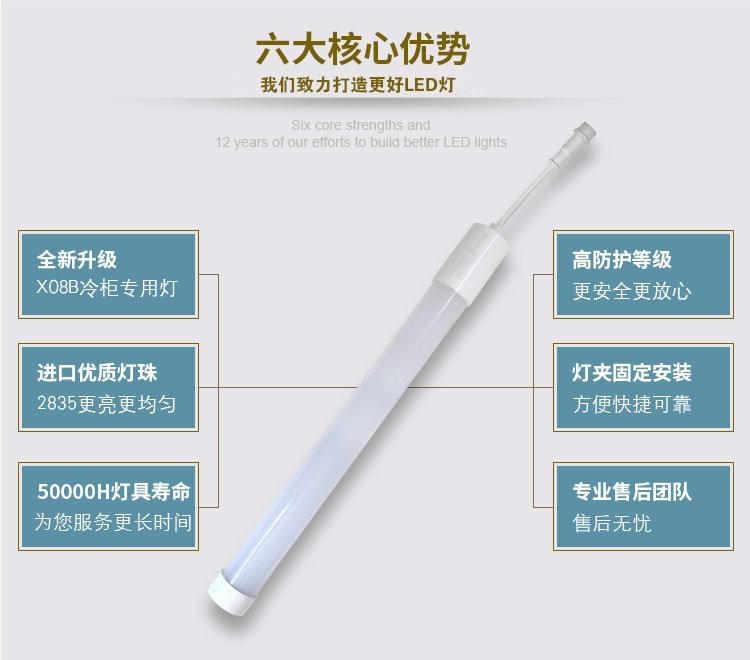 六大核心优势
我们致力打造更好LED灯

Six core strengths and
12 years of our efforts to build better LED lights

全新升级
X08B冷柜专用灯

进口优质灯珠
2835更亮更均匀

50000H灯具寿命
为您服务更长时间

高防护等级
更安全更放心

灯夹固定安装
方便快捷可靠

专业售后团队
售后无忧