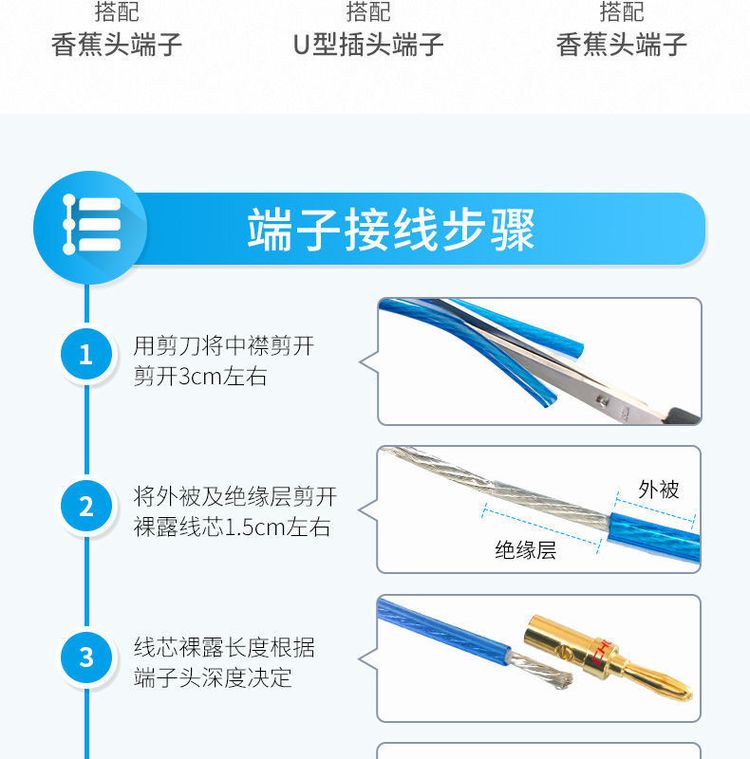 搭配
香蕉头端子

搭配
U型插头端子

搭配
香蕉头端子

端子接线步骤

1
用剪刀将中襟剪开
剪开3cm左右

2
将外被及绝缘层剪开
裸露线芯1.5cm左右

外被
绝缘层

3
线芯裸露长度根据
端子头深度决定