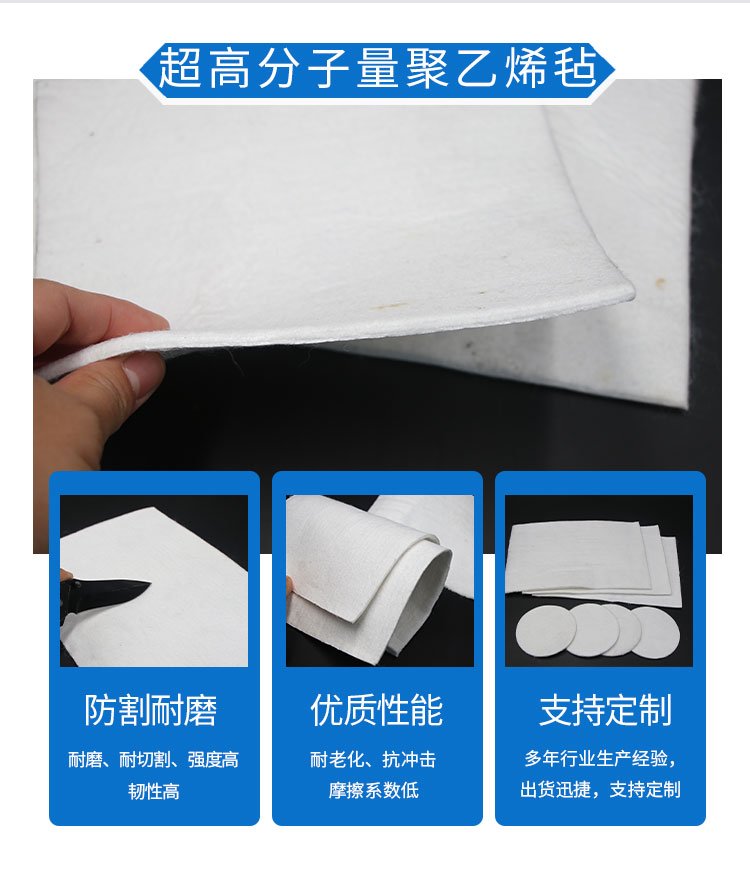 超高分子量聚乙烯毡

防割耐磨

耐磨、耐切割、强度高
韧性高

优质性能

耐老化、抗冲击
摩擦系数低

支持定制

多年行业生产经验，
出货迅捷，支持定制